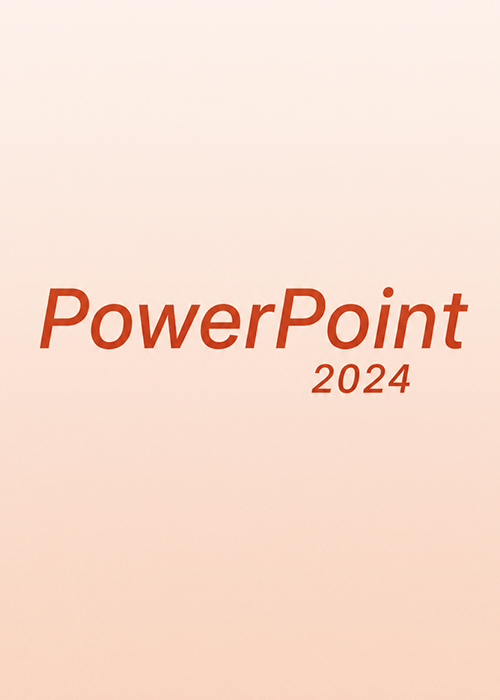 PowerPoint
2024